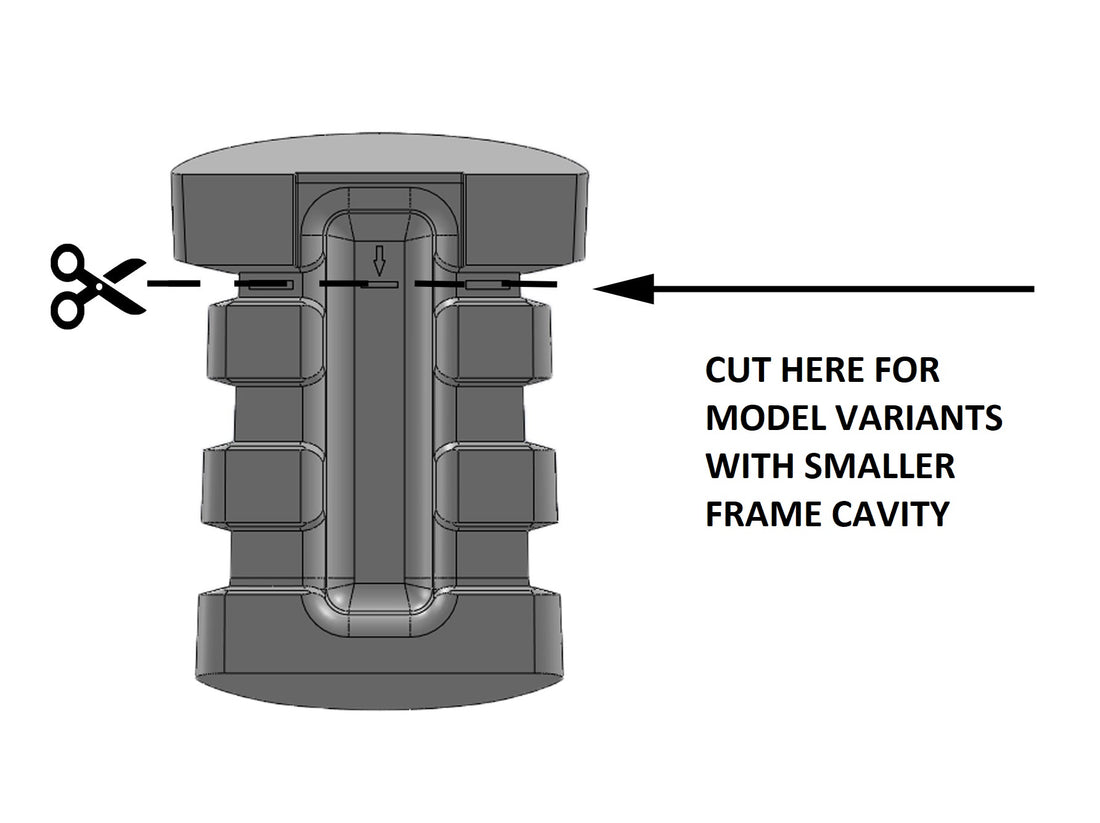 CUT HERE FOR MODEL VARIANTS WITH SMALLER FRAME CAVITY